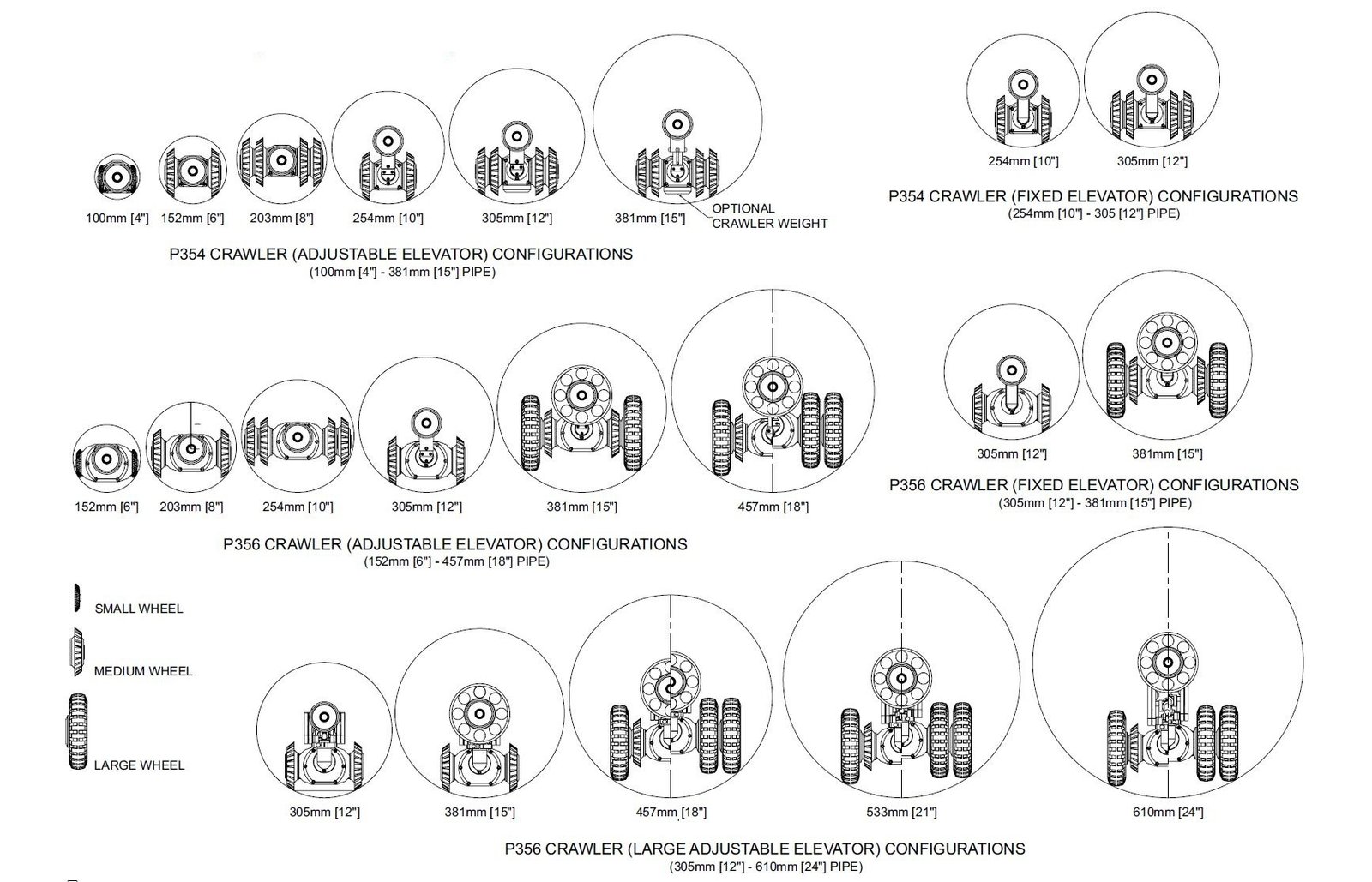 100mm [4"] 152mm [6"] 203mm [8"] 254mm [10"] 305mm [12"] 381mm [15"]

OPTIONAL CRAWLER WEIGHT

P354 CRAWLER (ADJUSTABLE ELEVATOR) CONFIGURATIONS
(100mm [4"] - 381mm [15"] PIPE)

254mm [10"] 305mm [12"]

P354 CRAWLER (FIXED ELEVATOR) CONFIGURATIONS
(254mm [10"] - 305 [12"] PIPE)

152mm [6"] 203mm [8"] 254mm [10"] 305mm [12"] 381mm [15"] 457mm [18"]

P356 CRAWLER (ADJUSTABLE ELEVATOR) CONFIGURATIONS
(152mm [6"] - 457mm [18"] PIPE)

305mm [12"] 381mm [15"]

P356 CRAWLER (FIXED ELEVATOR) CONFIGURATIONS
(305mm [12"] - 381mm [15"] PIPE)

SMALL WHEEL

MEDIUM WHEEL

LARGE WHEEL

305mm [12"] 381mm [15"] 457mm [18"] 533mm [21"] 610mm [24"]

P356 CRAWLER (LARGE ADJUSTABLE ELEVATOR) CONFIGURATIONS
(305mm [12"] - 610mm [24"] PIPE)